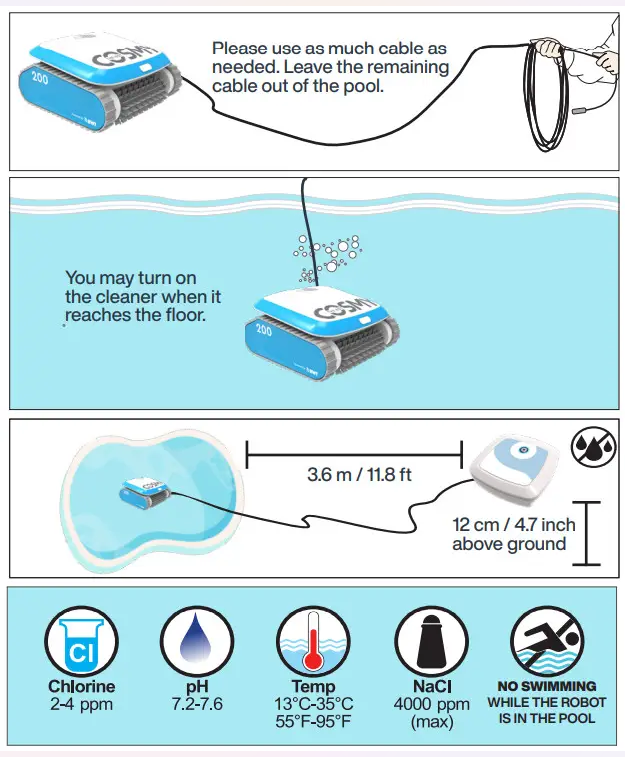 COSMY
200

Please use as much cable as needed. Leave the remaining cable out of the pool.

You may turn on the cleaner when it reaches the floor.

COSMY
200

3.6 m / 11.8 ft

12 cm / 4.7 inch above ground

Cl
Chlorine
2-4 ppm

pH
7.2-7.6

Temp
13°C-35°C
55°F-95°F

NaCl
4000 ppm
(max)

NO SWIMMING
WHILE THE ROBOT IS IN THE POOL